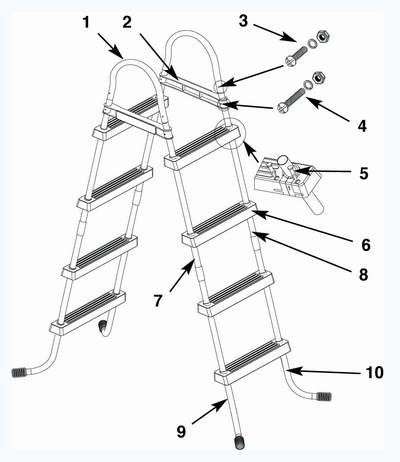 1
2
3
4
5
6
8
7
10
9